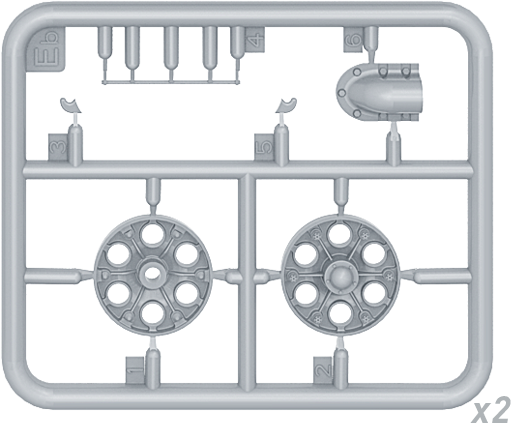 Eb
4
6
3
5
1
2
x2